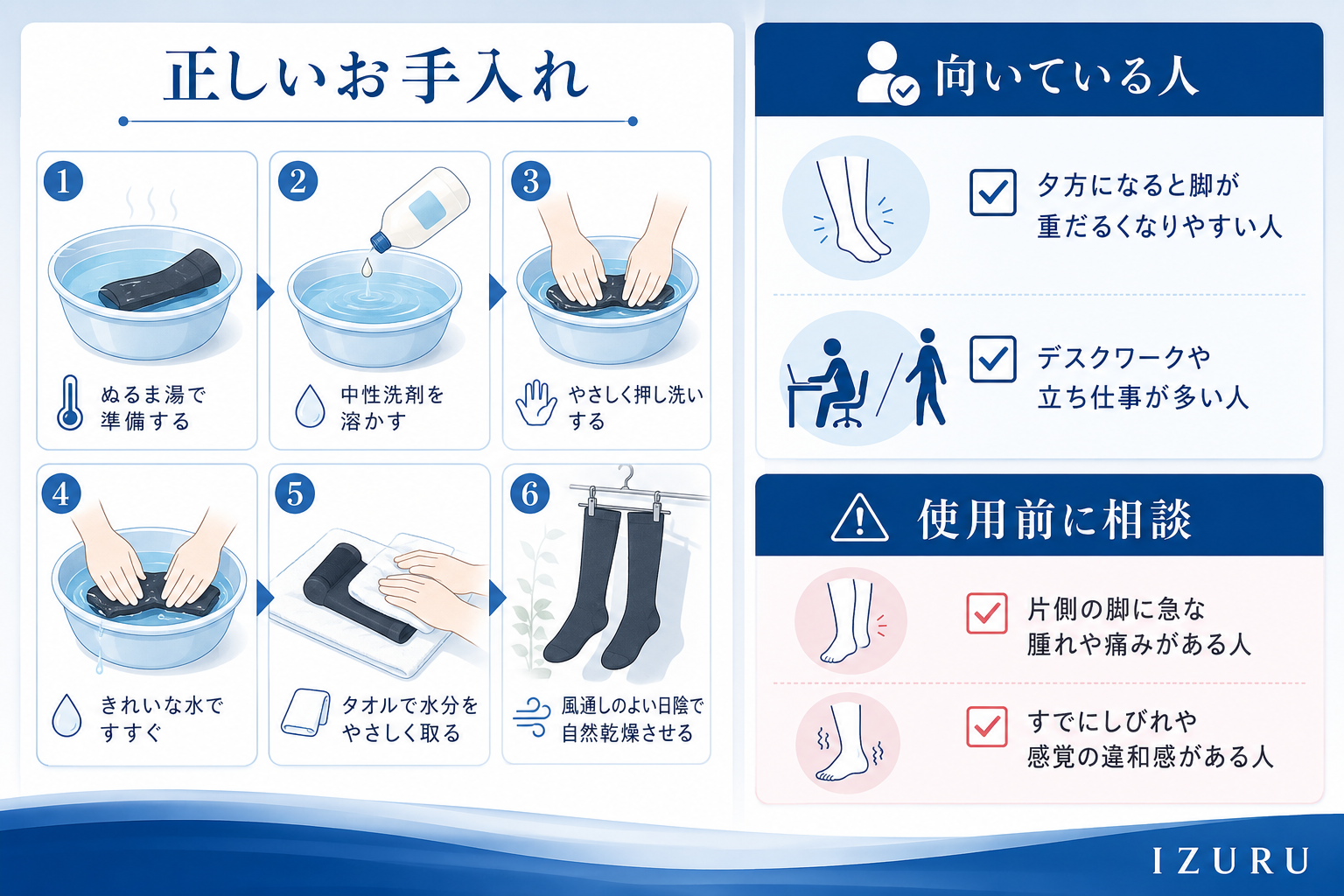 正しいお手入れ

1
ぬるま湯で準備する

2
中性洗剤を溶かす

3
やさしく押し洗いする

4
きれいな水ですすぐ

5
タオルで水分をやさしく取る

6
風通しのよい日陰で自然乾燥させる

向いている人

夕方になると脚が重だるくなりやすい人

デスクワークや立ち仕事が多い人

使用前に相談

片側の脚に急な腫れや痛みがある人

すでにしびれや感覚の違和感がある人

IZURU